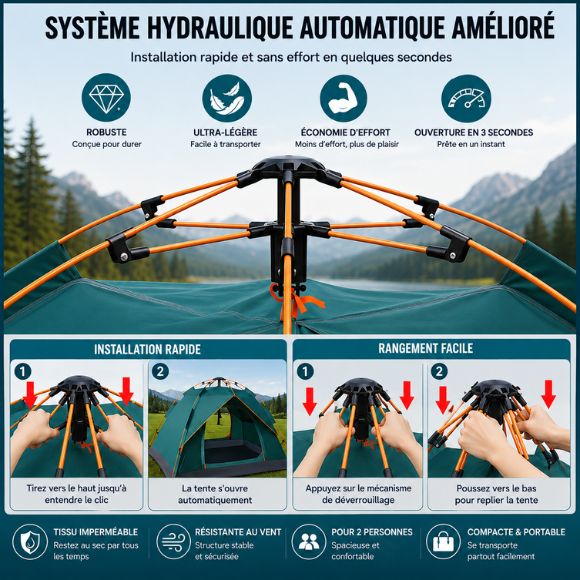 SYSTÈME HYDRAULIQUE AUTOMATIQUE AMÉLIORÉ

Installation rapide et sans effort en quelques secondes

ROBUSTE
Conçue pour durer

ULTRA-LÉGÈRE
Facile à transporter

ÉCONOMIE D'EFFORT
Moins d'effort, plus de plaisir

OUVERTURE EN 3 SECONDES
Prête en un instant

INSTALLATION RAPIDE

1
Tirez vers le haut jusqu'à entendre le clic

2
La tente s'ouvre automatiquement

RANGEMENT FACILE

1
Appuyez sur le mécanisme de déverrouillage

2
Poussez vers le bas pour replier la tente

TISSU IMPERMÉABLE
Restez au sec par tous les temps

RÉSISTANTE AU VENT
Structure stable et sécurisée

POUR 2 PERSONNES
Spacieuse et confortable

COMPACTE & PORTABLE
Se transporte partout facilement